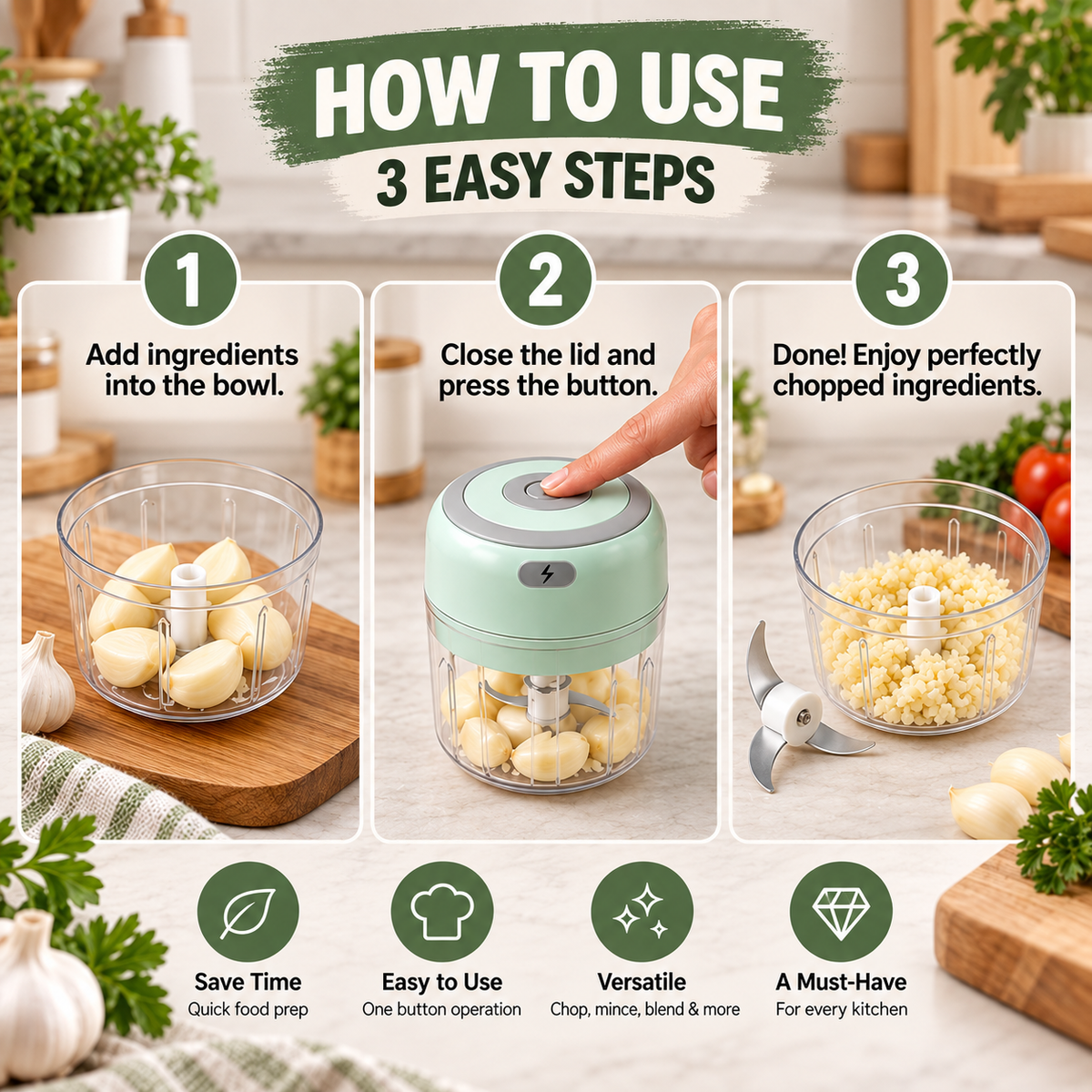 HOW TO USE
3 EASY STEPS

1
Add ingredients into the bowl.

2
Close the lid and press the button.

3
Done! Enjoy perfectly chopped ingredients.

Save Time
Quick food prep

Easy to Use
One button operation

Versatile
Chop, mince, blend & more

A Must-Have
For every kitchen